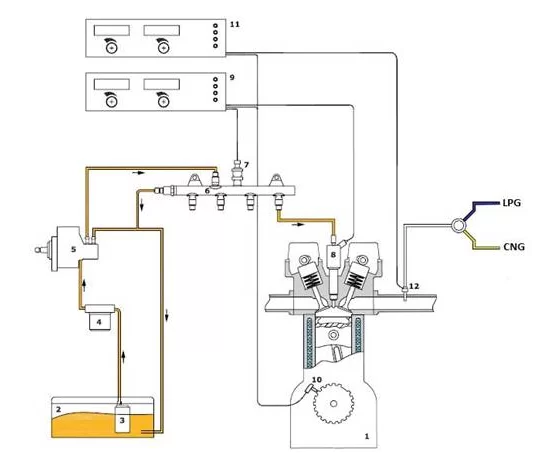 11
9
7
6
LPG
CNG
5
8
12
4
10
2
3
1